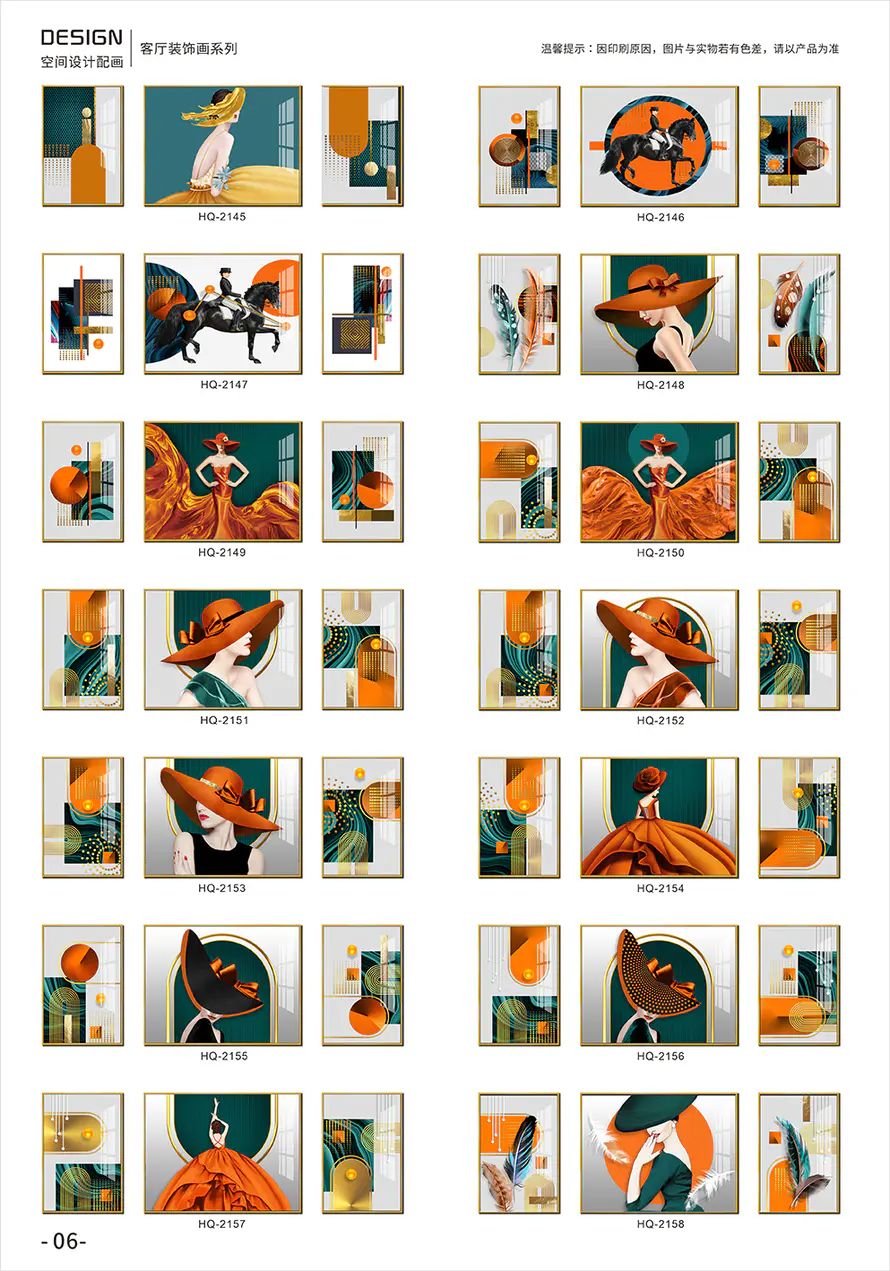 DESIGN
空间设计配画

客厅装饰画系列

温馨提示：因印刷原因，图片与实物若有色差，请以产品为准

HQ-2145

HQ-2146

HQ-2147

HQ-2148

HQ-2149

HQ-2150

HQ-2151

HQ-2152

HQ-2153

HQ-2154

HQ-2155

HQ-2156

HQ-2157

HQ-2158

-06-