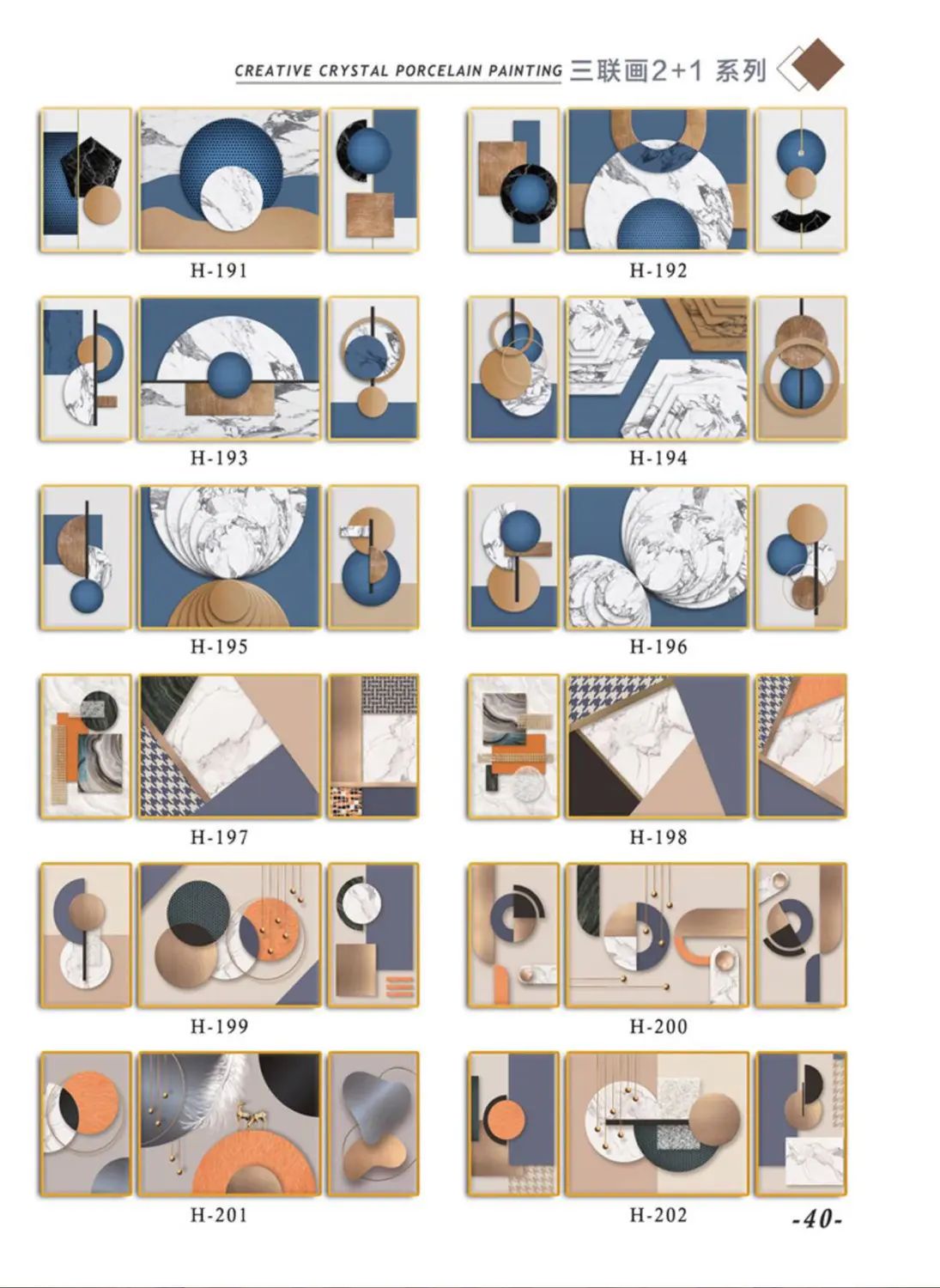 CREATIVE CRYSTAL PORCELAIN PAINTING 三联画2+1 系列

H-191

H-192

H-193

H-194

H-195

H-196

H-197

H-198

H-199

H-200

H-201

H-202

-40-