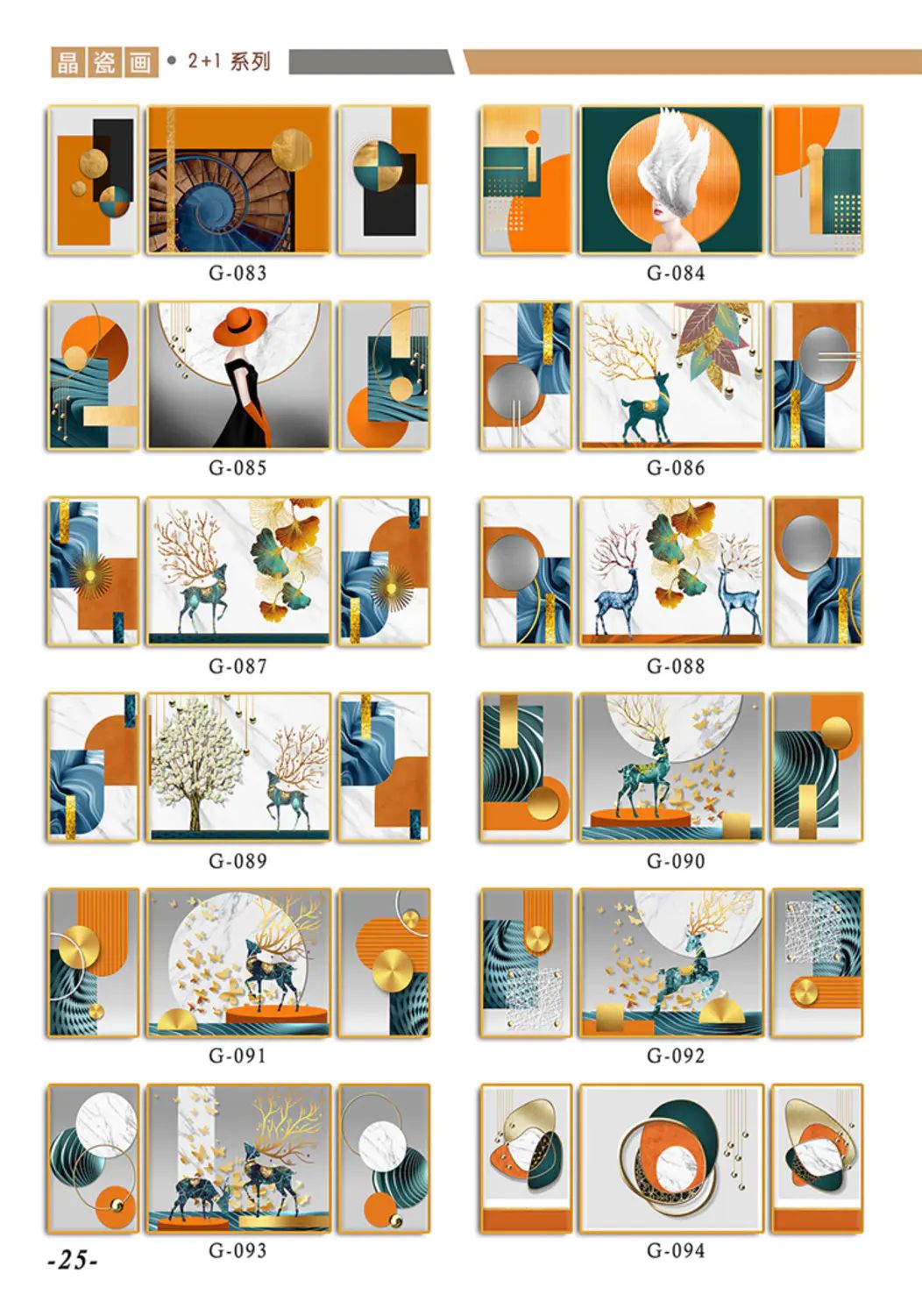 晶瓷画 • 2+1 系列

G-083

G-084

G-085

G-086

G-087

G-088

G-089

G-090

G-091

G-092

G-093

G-094

-25-